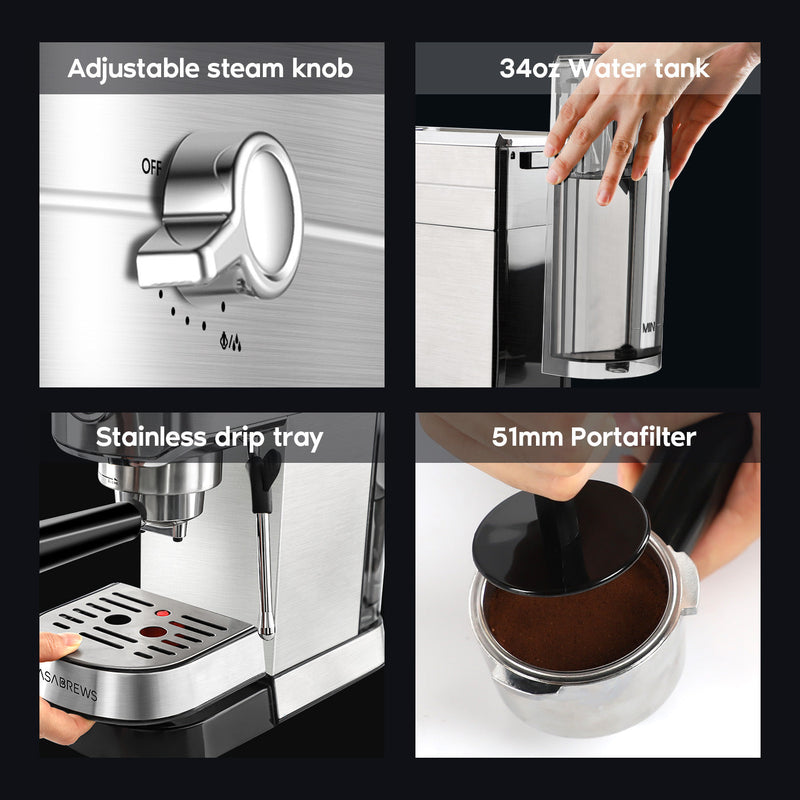 Adjustable steam knob

OFF

34oz Water tank

MIN

Stainless drip tray

ASABREWS

51mm Portafilter