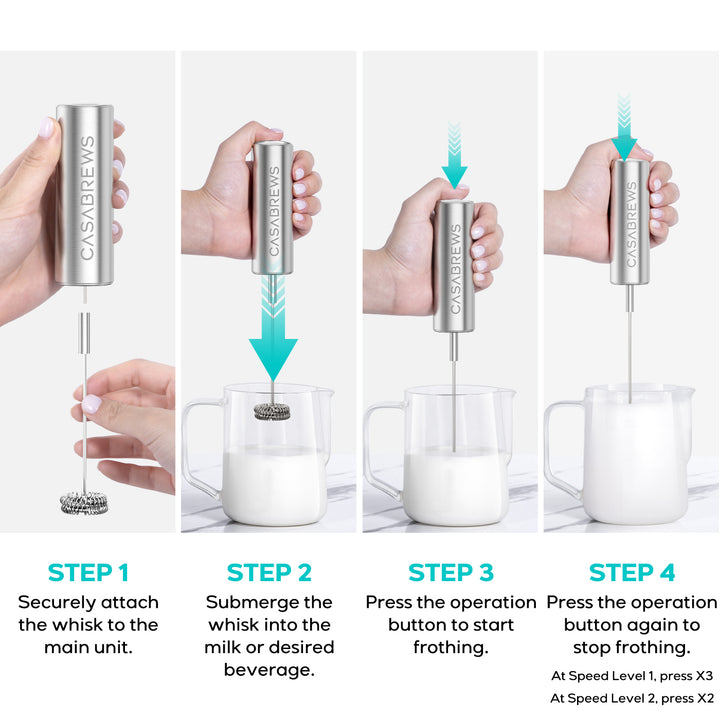 CASABREWS

CASABREWS

CASABREWS

CASABREWS

STEP 1
Securely attach the whisk to the main unit.

STEP 2
Submerge the whisk into the milk or desired beverage.

STEP 3
Press the operation button to start frothing.

STEP 4
Press the operation button again to stop frothing.

At Speed Level 1, press X3
At Speed Level 2, press X2